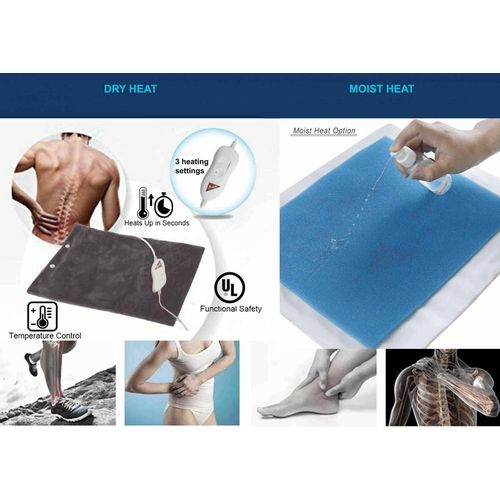 DRY HEAT

MOIST HEAT

Moist Heat Option

3 heating settings

Heats Up in Seconds

UL

Functional Safety

Temperature Control